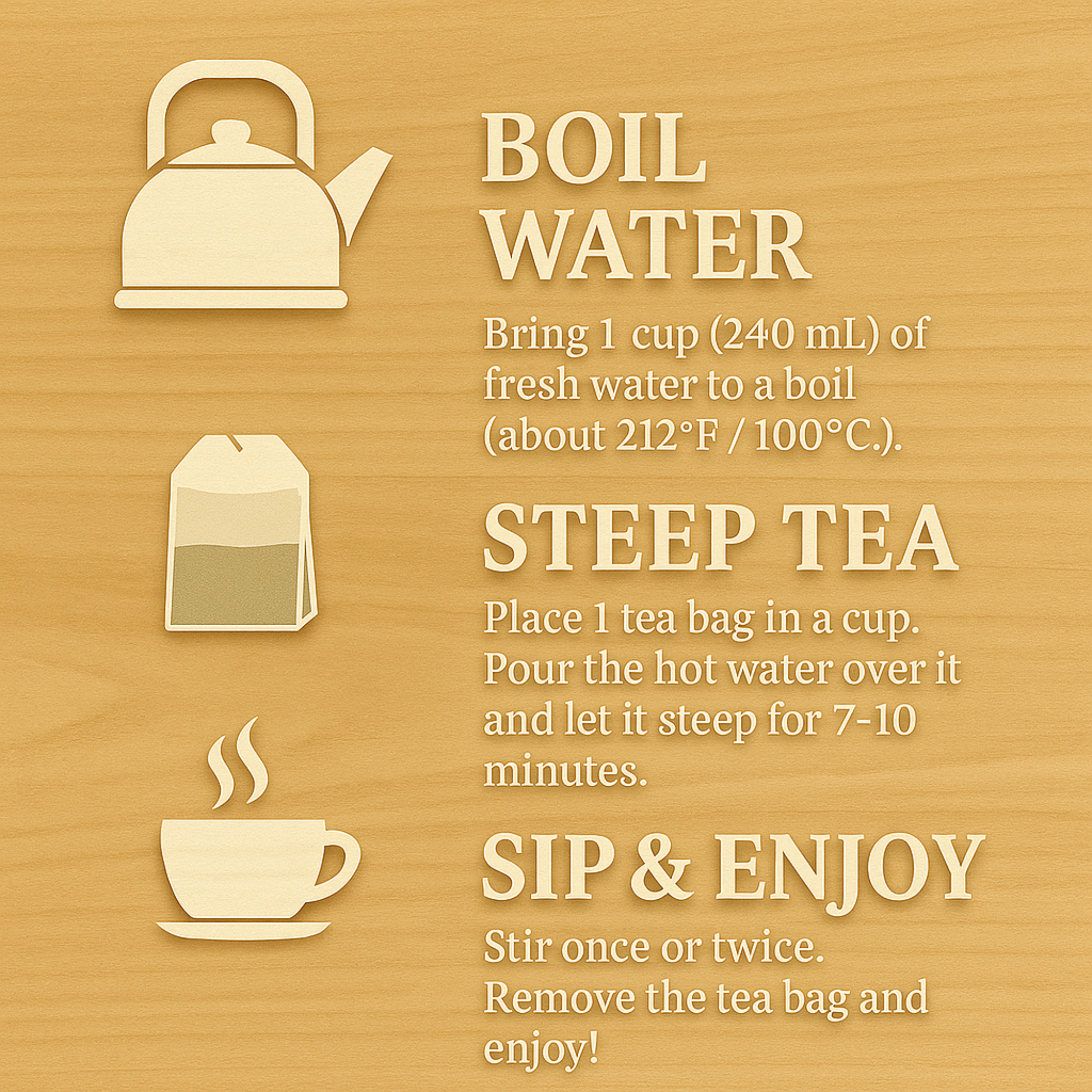 BOIL WATER

Bring 1 cup (240 mL) of fresh water to a boil (about 212°F / 100°C.).

STEEP TEA

Place 1 tea bag in a cup. Pour the hot water over it and let it steep for 7-10 minutes.

SIP & ENJOY

Stir once or twice. Remove the tea bag and enjoy!